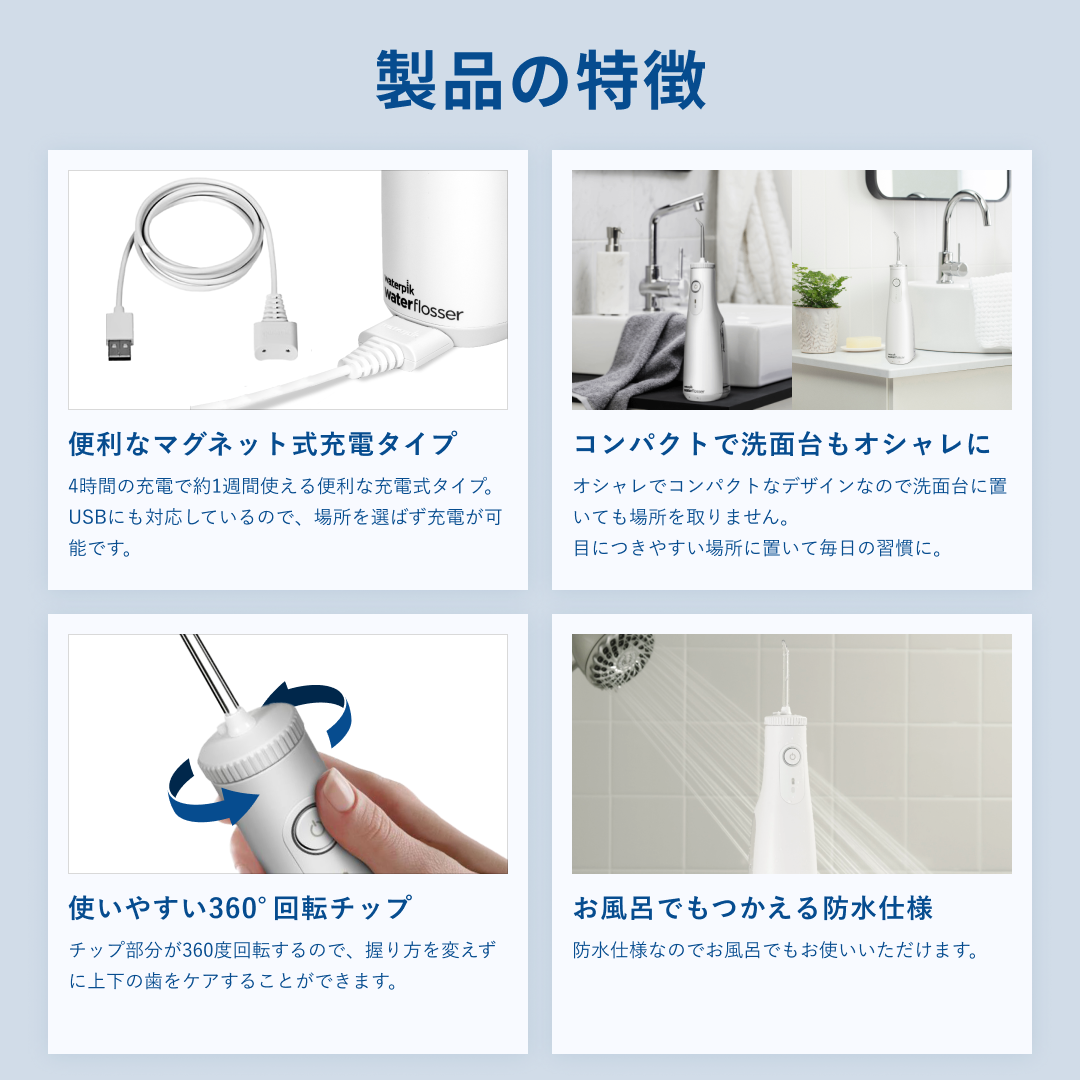 製品の特徴

waterpik waterflosser

便利なマグネット式充電タイプ

4時間の充電で約1週間使える便利な充電式タイプ。USBにも対応しているので、場所を選ばず充電が可能です。

コンパクトで洗面台もオシャレに

オシャレでコンパクトなデザインなので洗面台に置いても場所を取りません。
目につきやすい場所に置いて毎日の習慣に。

使いやすい360°回転チップ

チップ部分が360度回転するので、握り方を変えずに上下の歯をケアすることができます。

お風呂でもつかえる防水仕様

防水仕様なのでお風呂でもお使いいただけます。